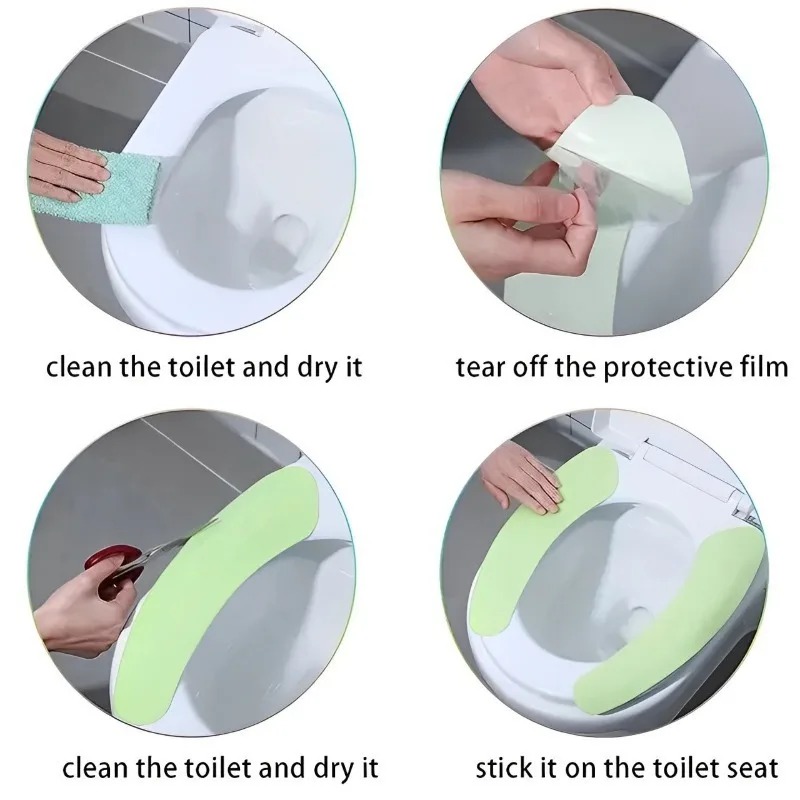 clean the toilet and dry it

tear off the protective film

clean the toilet and dry it

stick it on the toilet seat